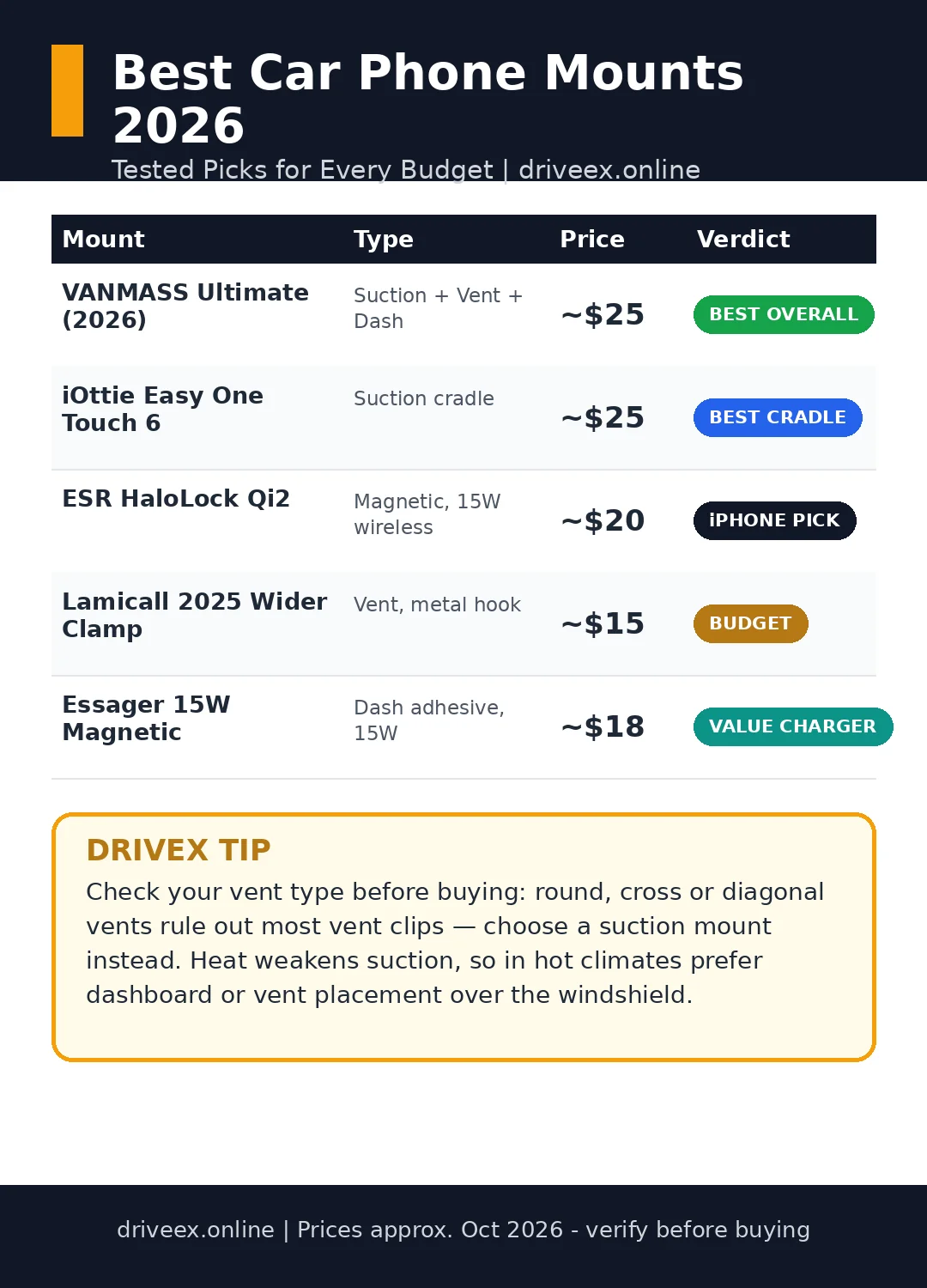 Best Car Phone Mounts 2026

Tested Picks for Every Budget | driveex.online

| Mount | Type | Price | Verdict |
|---|---|---|---|
| VANMASS Ultimate (2026) | Suction + Vent + Dash | ~$25 | BEST OVERALL |
| iOttie Easy One Touch 6 | Suction cradle | ~$25 | BEST CRADLE |
| ESR HaloLock Qi2 | Magnetic, 15W wireless | ~$20 | iPHONE PICK |
| Lamicall 2025 Wider Clamp | Vent, metal hook | ~$15 | BUDGET |
| Essager 15W Magnetic | Dash adhesive, 15W | ~$18 | VALUE CHARGER |

DRIVEX TIP

Check your vent type before buying: round, cross or diagonal vents rule out most vent clips — choose a suction mount instead. Heat weakens suction, so in hot climates prefer dashboard or vent placement over the windshield.

driveex.online | Prices approx. Oct 2026 - verify before buying