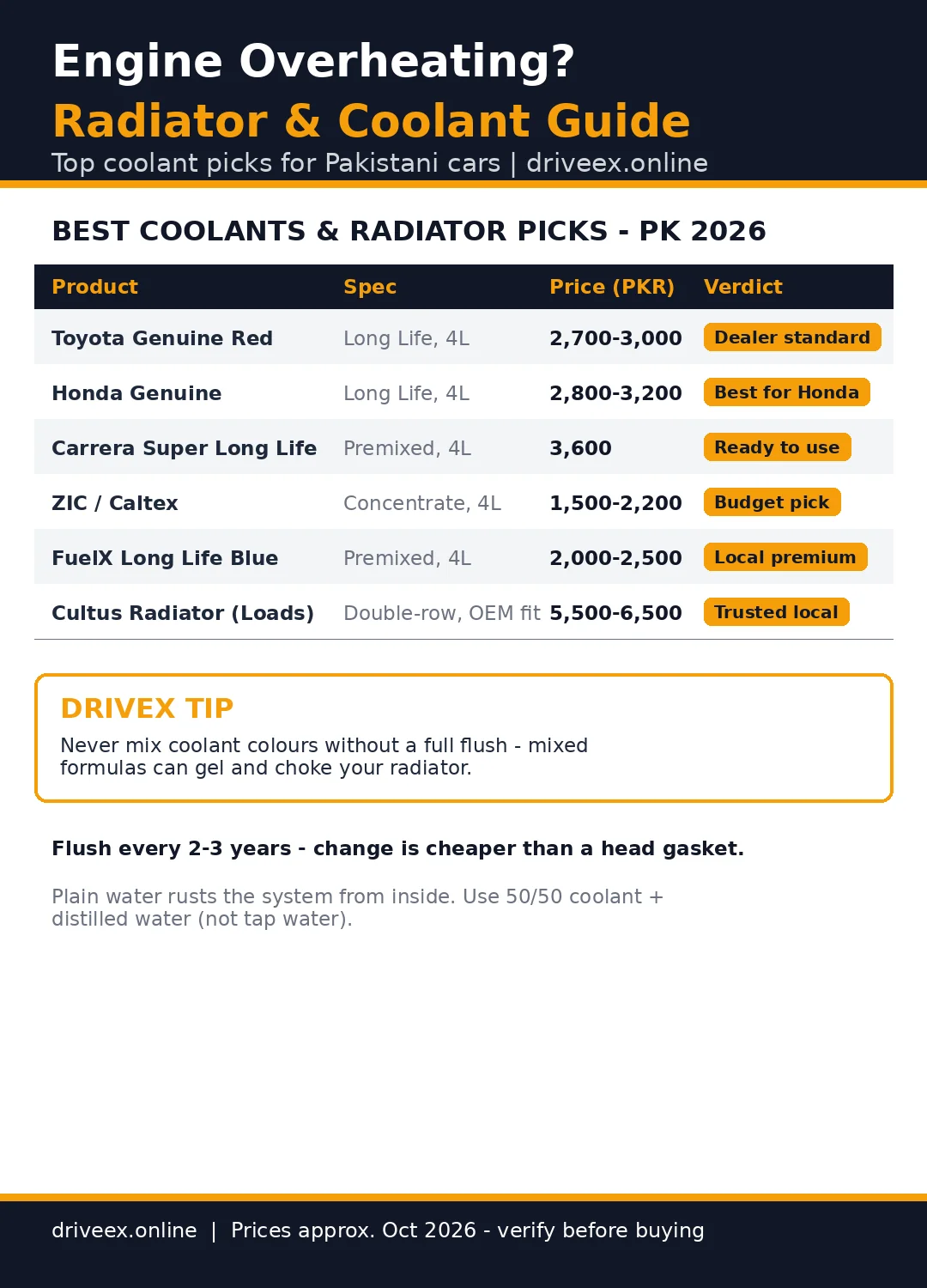 Engine Overheating?

Radiator & Coolant Guide

Top coolant picks for Pakistani cars | driveex.online

BEST COOLANTS & RADIATOR PICKS - PK 2026

| Product | Spec | Price (PKR) | Verdict |
|---|---|---|---|
| Toyota Genuine Red | Long Life, 4L | 2,700-3,000 | Dealer standard |
| Honda Genuine | Long Life, 4L | 2,800-3,200 | Best for Honda |
| Carrera Super Long Life | Premixed, 4L | 3,600 | Ready to use |
| ZIC / Caltex | Concentrate, 4L | 1,500-2,200 | Budget pick |
| FuelX Long Life Blue | Premixed, 4L | 2,000-2,500 | Local premium |
| Cultus Radiator (Loads) | Double-row, OEM fit | 5,500-6,500 | Trusted local |

DRIVEX TIP

Never mix coolant colours without a full flush - mixed formulas can gel and choke your radiator.

Flush every 2-3 years - change is cheaper than a head gasket.

Plain water rusts the system from inside. Use 50/50 coolant + distilled water (not tap water).

driveex.online | Prices approx. Oct 2026 - verify before buying